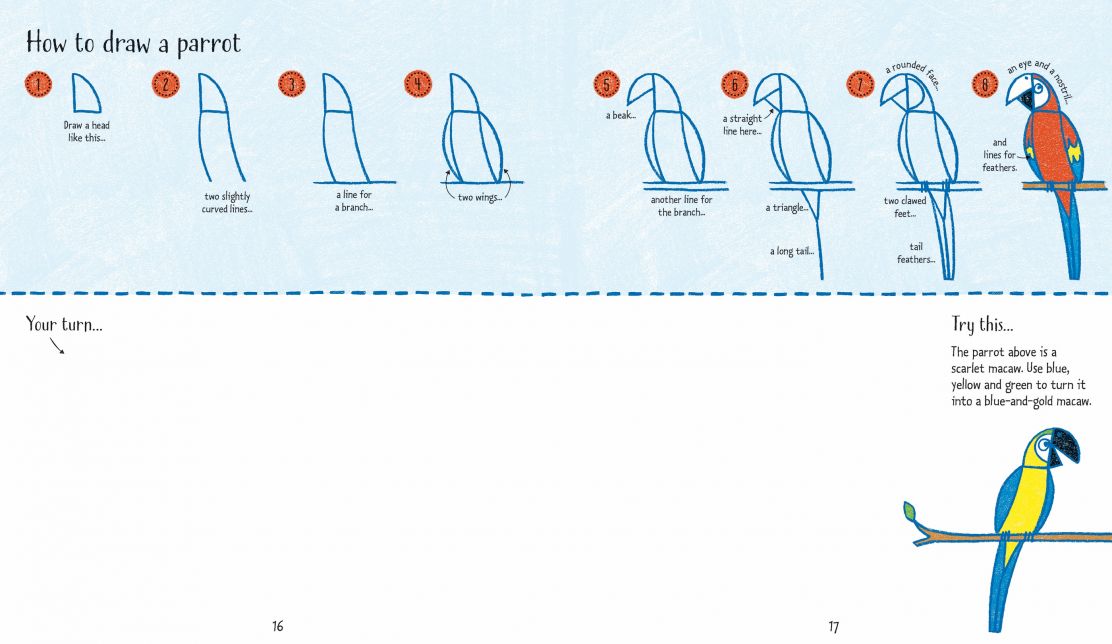 How to draw a parrot

1 Draw a head like this...

2 two slightly curved lines...

3 a line for a branch...

4 two wings...

5 a beak... another line for the branch...

6 a straight line here... a triangle... a long tail...

7 a rounded face... two clawed feet... tail feathers...

8 an eye and a nostril... and lines for feathers.

Your turn...

Try this...

The parrot above is a scarlet macaw. Use blue, yellow and green to turn it into a blue-and-gold macaw.

16

17