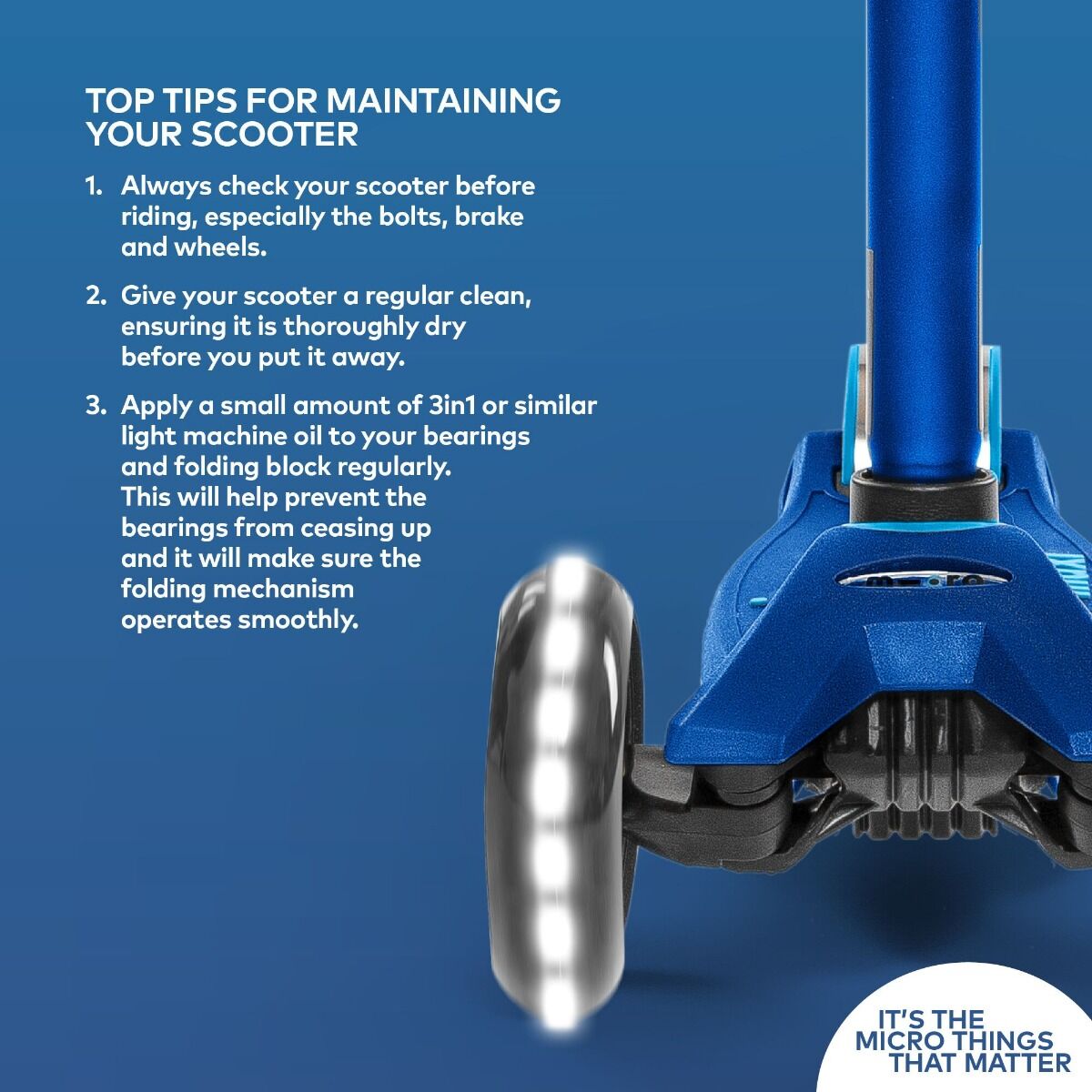 TOP TIPS FOR MAINTAINING YOUR SCOOTER

1. Always check your scooter before riding, especially the bolts, brake and wheels.

2. Give your scooter a regular clean, ensuring it is thoroughly dry before you put it away.

3. Apply a small amount of 3in1 or similar light machine oil to your bearings and folding block regularly. This will help prevent the bearings from ceasing up and it will make sure the folding mechanism operates smoothly.

micro

IT'S THE MICRO THINGS THAT MATTER